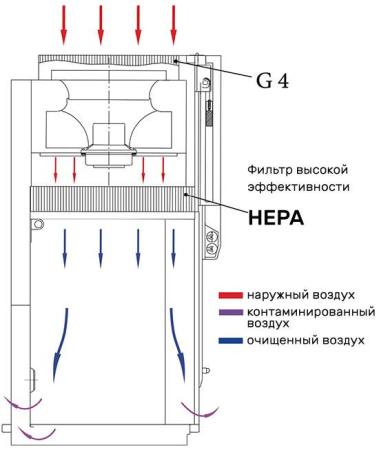 G 4

Фильтр высокой эффективности

HEPA

наружный воздух

контаминированный воздух

очищенный воздух